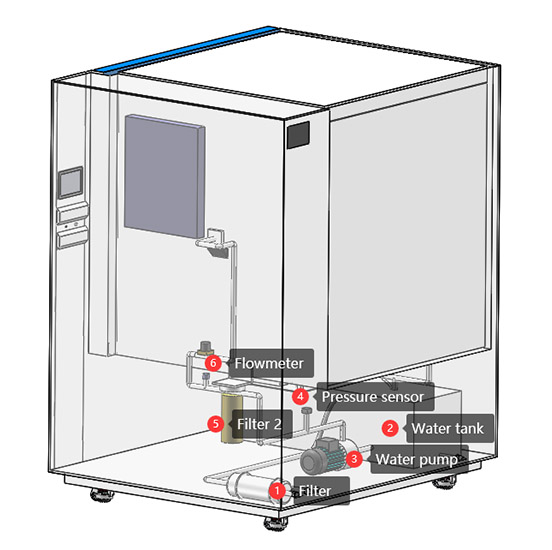 6 Flowmeter
4 Pressure sensor
5 Filter 2
2 Water tank
3 Water pump
1 Filter