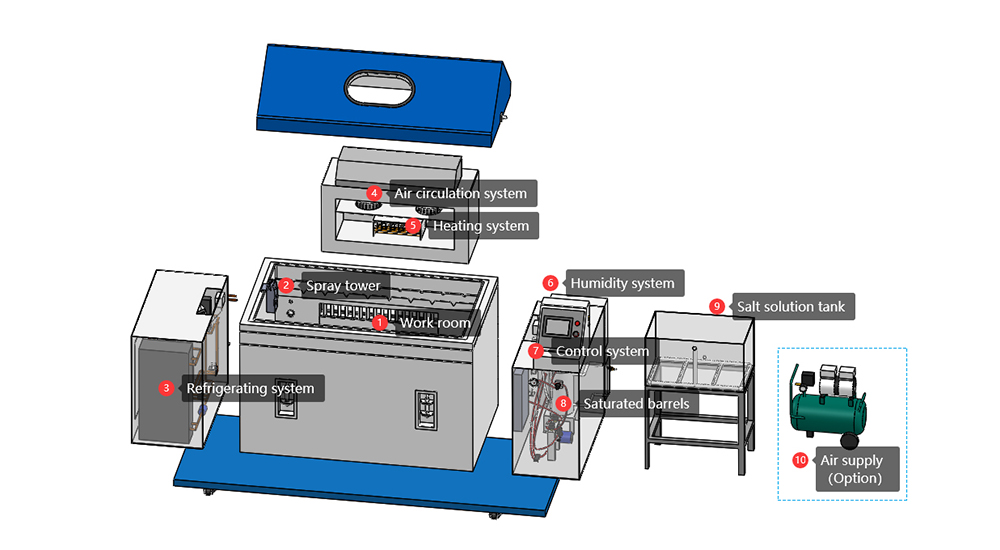 4 Air circulation system
5 Heating system
2 Spray tower
1 Work room
3 Refrigerating system
6 Humidity system
7 Control system
8 Saturated barrels
9 Salt solution tank
10 Air supply (Option)