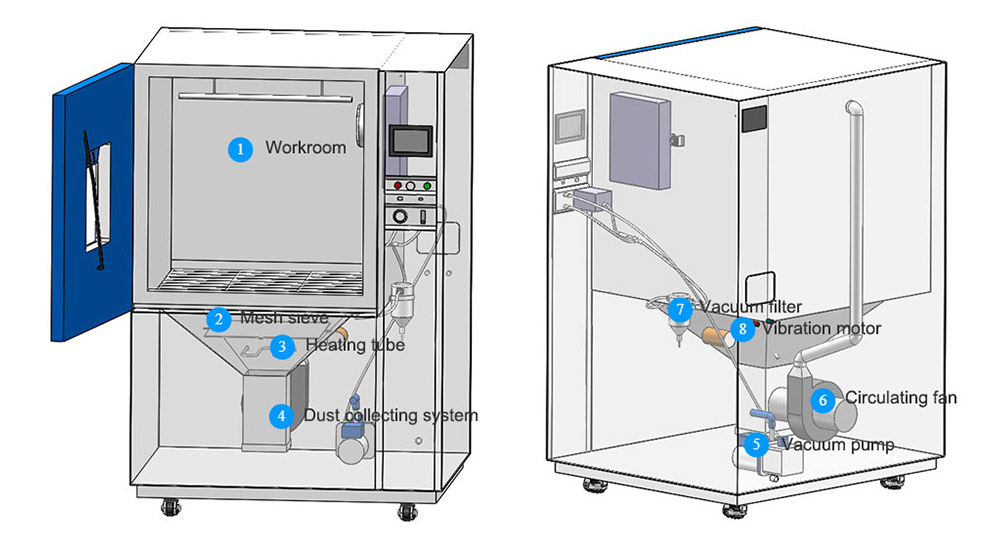 1 Workroom
2 Mesh sieve
3 Heating tube
4 Dust collecting system

7 Vacuum filter
8 Vibration motor
6 Circulating fan
5 Vacuum pump