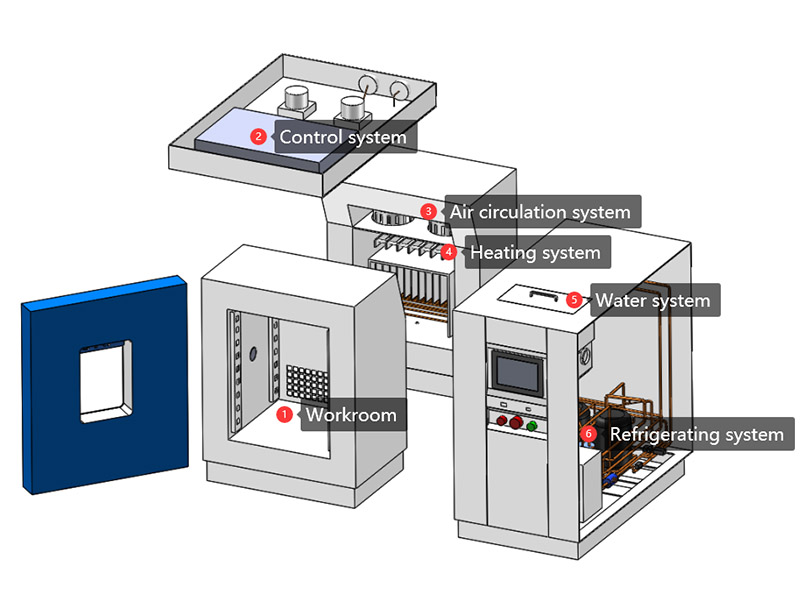 2 Control system

3 Air circulation system

4 Heating system

5 Water system

1 Workroom

6 Refrigerating system